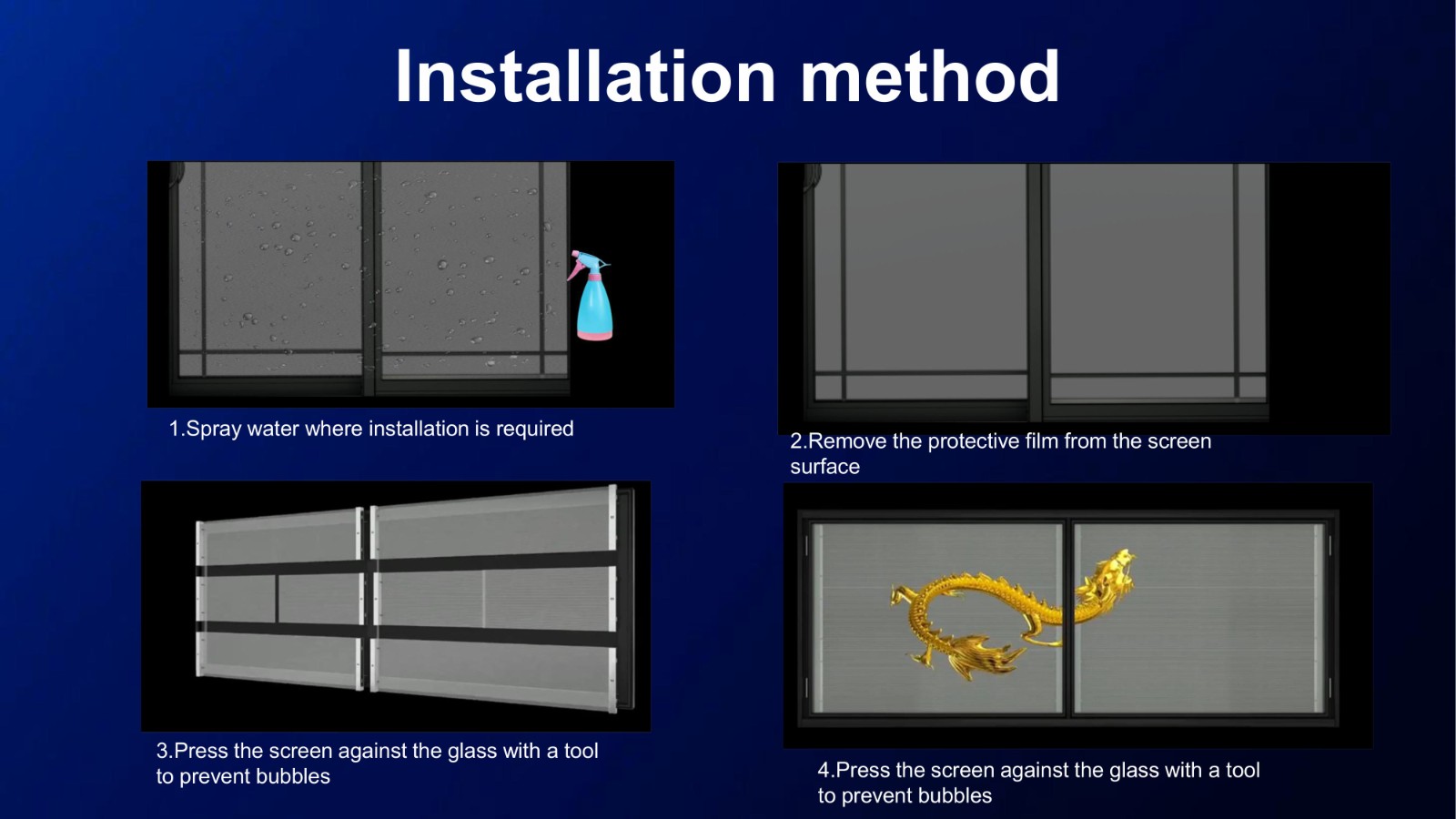 Installation method

1.Spray water where installation is required

2.Remove the protective film from the screen surface

3.Press the screen against the glass with a tool to prevent bubbles

4.Press the screen against the glass with a tool to prevent bubbles